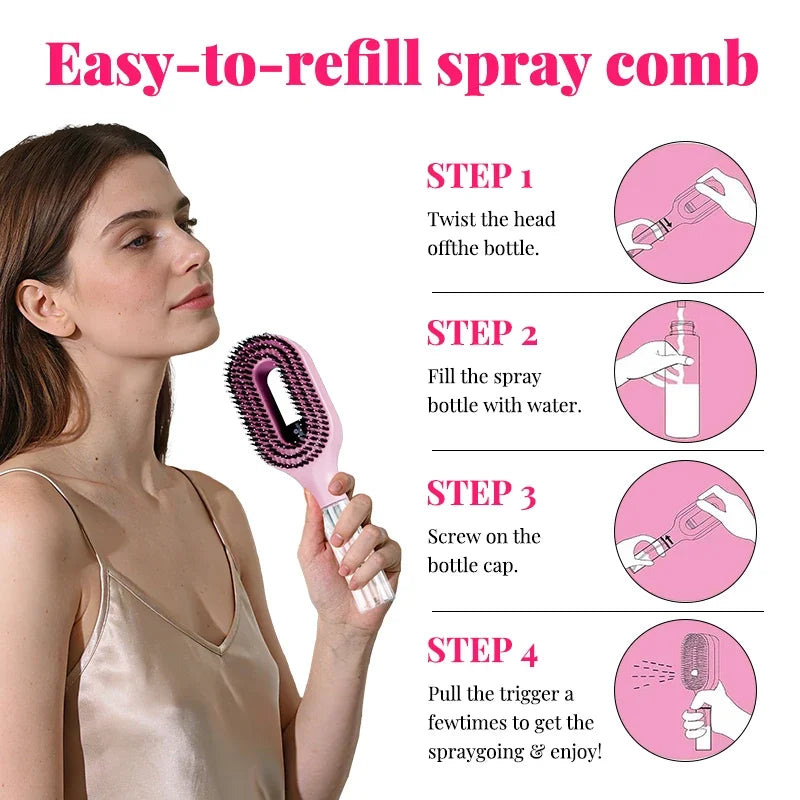 Easy-to-refill spray comb

STEP 1

Twist the head offthe bottle.

STEP 2

Fill the spray bottle with water.

STEP 3

Screw on the bottle cap.

STEP 4

Pull the trigger a fewtimes to get the spraygoing & enjoy!